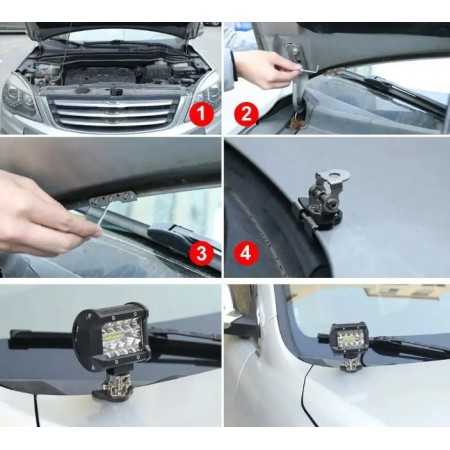 1
2
3
4